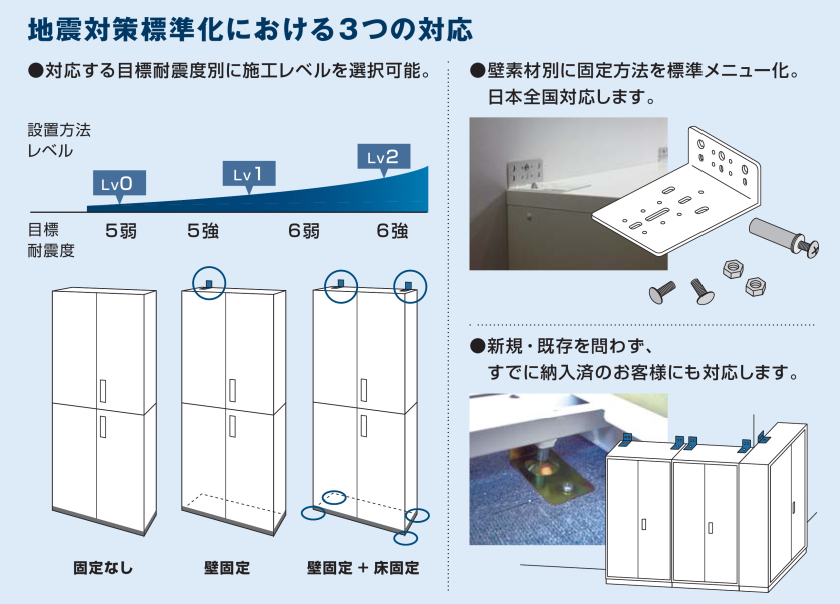 地震対策標準化における3つの対応

●対応する目標耐震度別に施工レベルを選択可能。

設置方法
レベル

Lv0
Lv1
Lv2

目標
耐震度

5弱
5強
6弱
6強

固定なし
壁固定
壁固定 + 床固定

●壁素材別に固定方法を標準メニュー化。
日本全国対応します。

●新規・既存を問わず、
すでに納入済のお客様にも対応します。